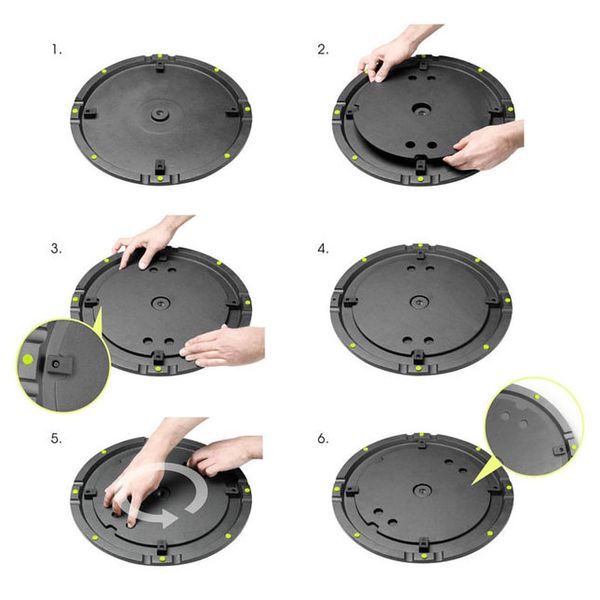 1.

2.

3.

4.

5.

6.